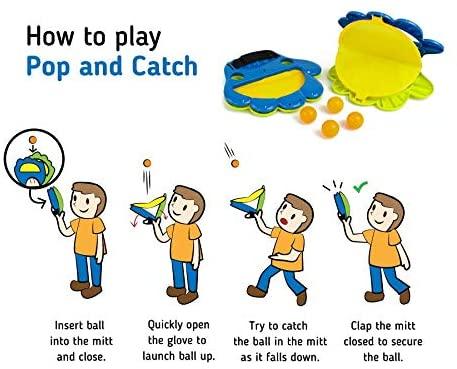 How to play
Pop and Catch

Insert ball into the mitt and close.

Quickly open the glove to launch ball up.

Try to catch the ball in the mitt as it falls down.

Clap the mitt closed to secure the ball.