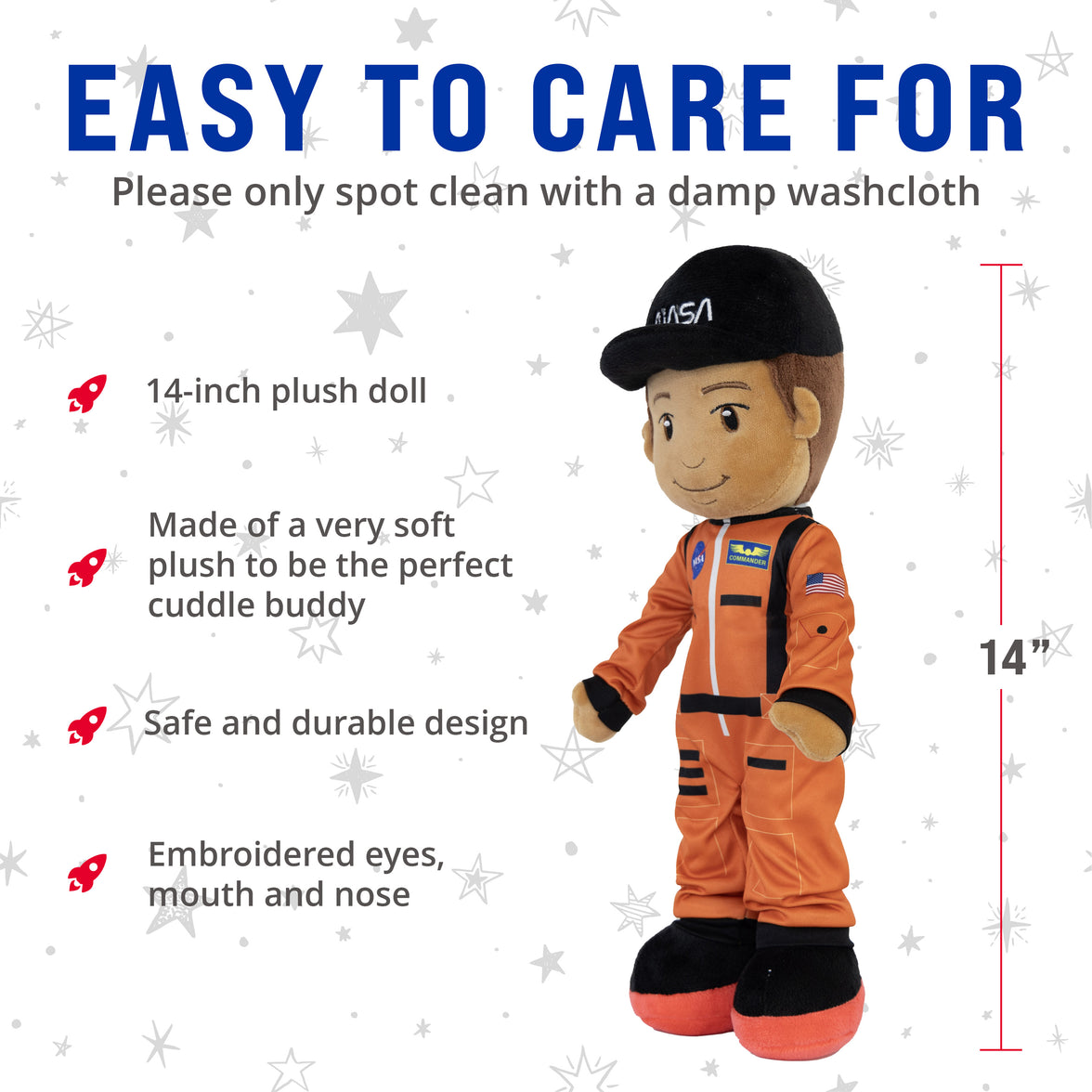 EASY TO CARE FOR

Please only spot clean with a damp washcloth

14-inch plush doll

Made of a very soft plush to be the perfect cuddle buddy

Safe and durable design

Embroidered eyes, mouth and nose

NASA

NASA

COMMANDER

14”